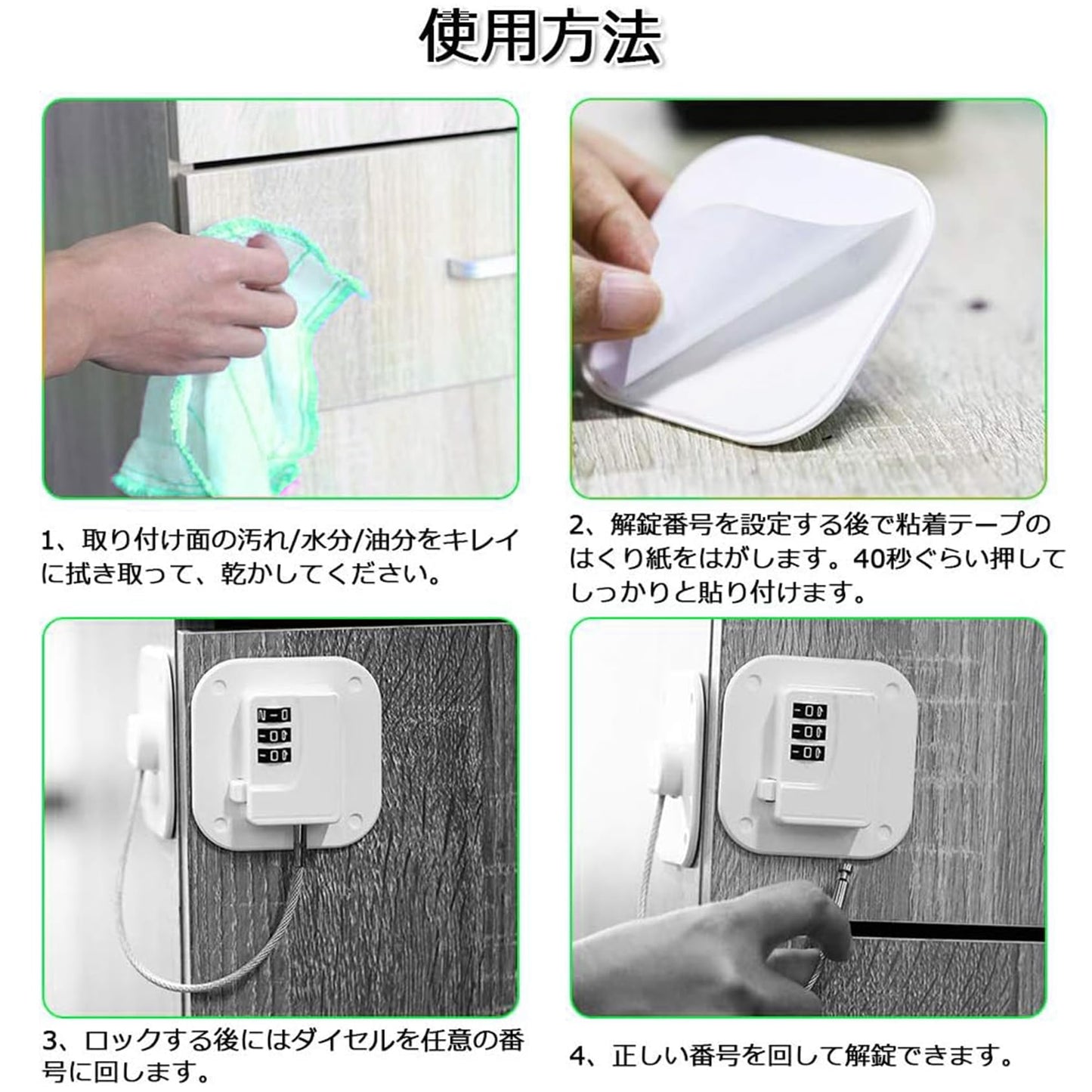 使用方法

1、取り付け面の汚れ/水分/油分をキレイに拭き取って、乾かしてください。

2、解錠番号を設定する後で粘着テープのはくり紙をはがします。40秒ぐらい押してしっかりと貼り付けます。

3、ロックする後にはダイセルを任意の番号に回します。

4、正しい番号を回して解錠できます。