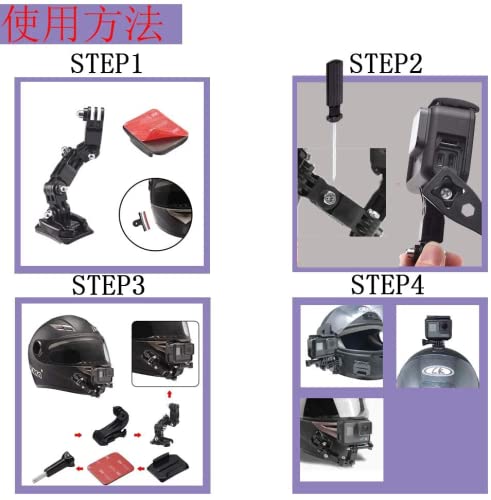 使用方法

STEP1

STEP2

STEP3

STEP4