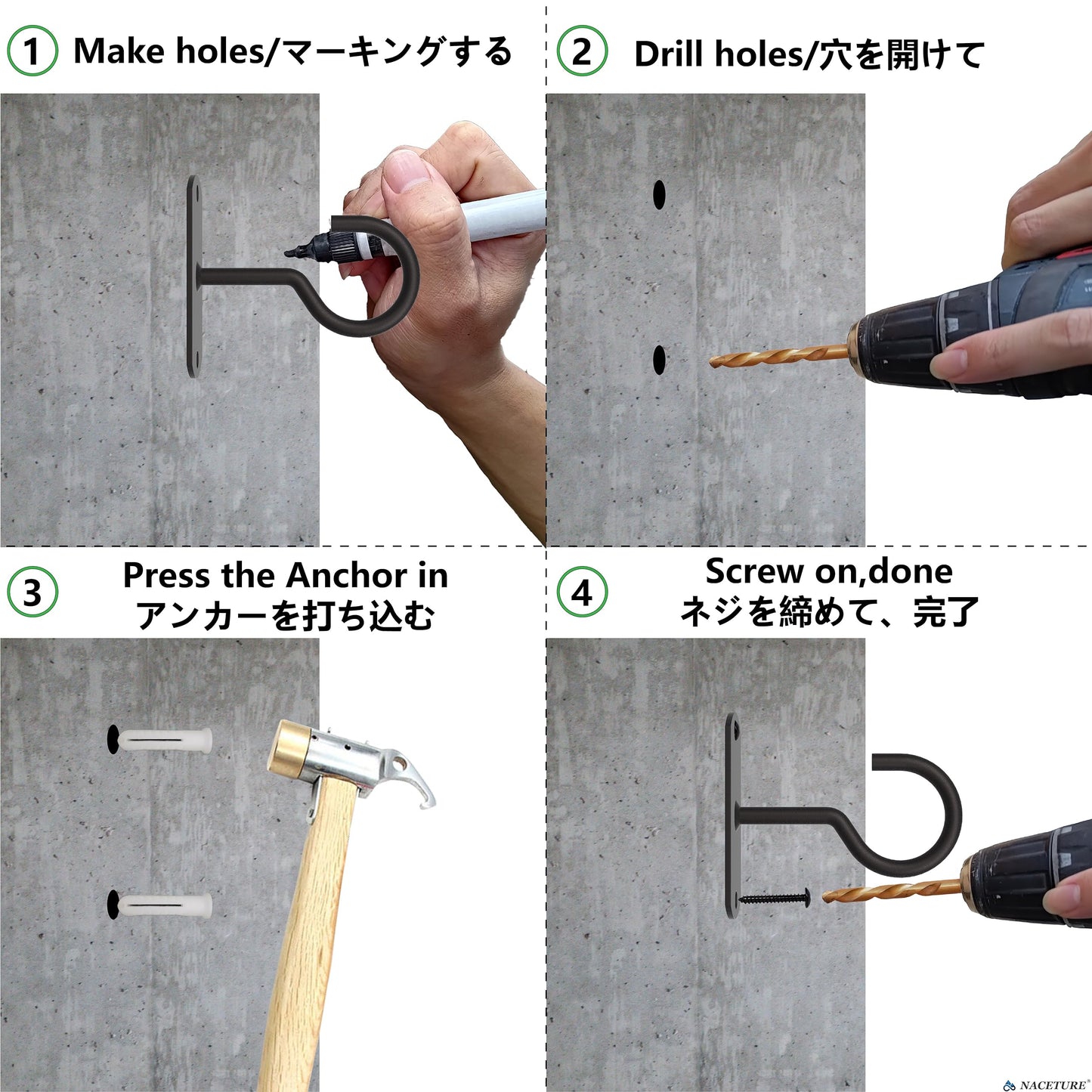 1 Make holes/マーキングする

2 Drill holes/穴を開けて

3 Press the Anchor in
アンカーを打ち込む

4 Screw on,done
ネジを締めて、完了

NACETURE®