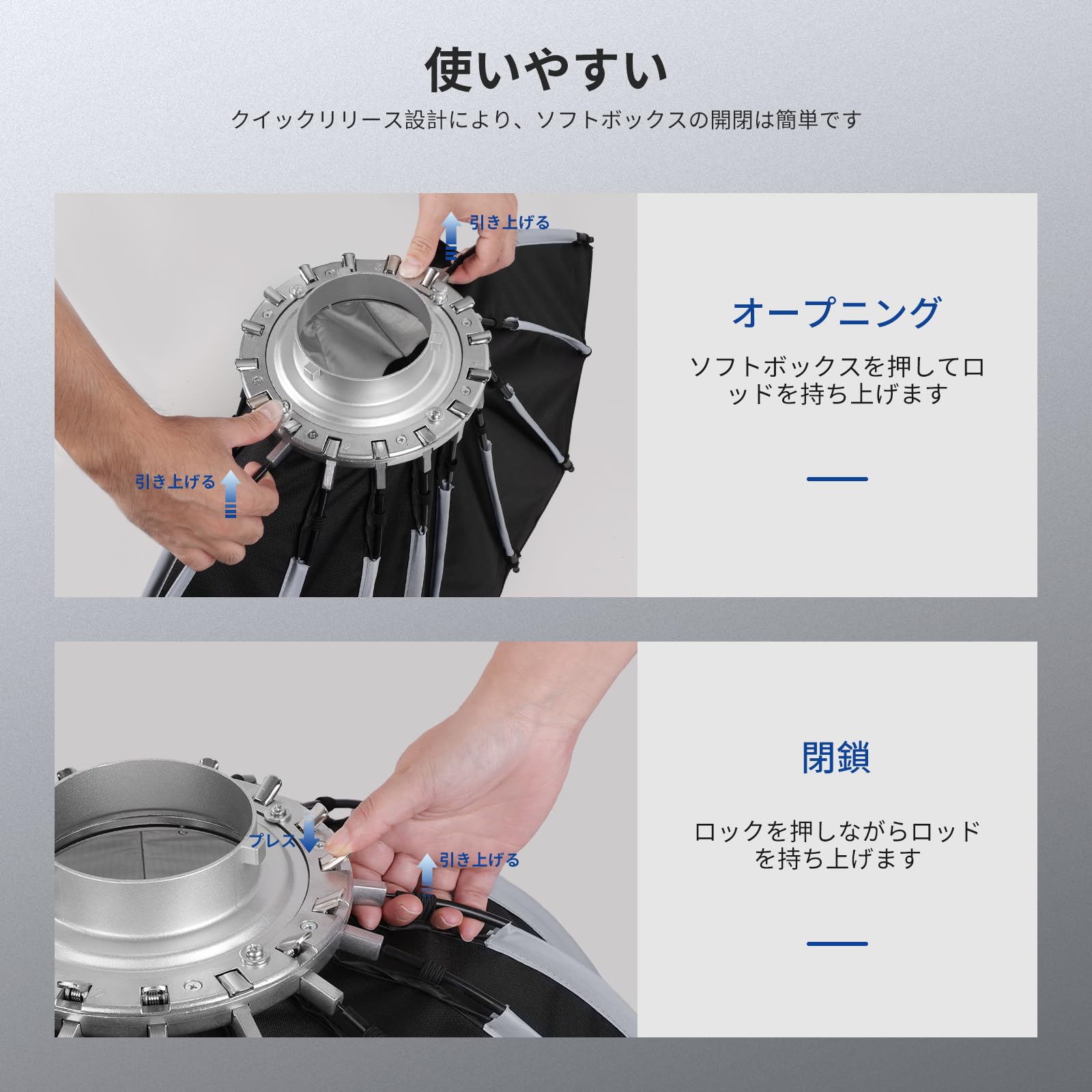 使いやすい

クイックリリース設計により、ソフトボックスの開閉は簡単です

引き上げる

引き上げる

オープニング

ソフトボックスを押してロッドを持ち上げます

プレス

引き上げる

閉鎖

ロックを押しながらロッドを持ち上げます