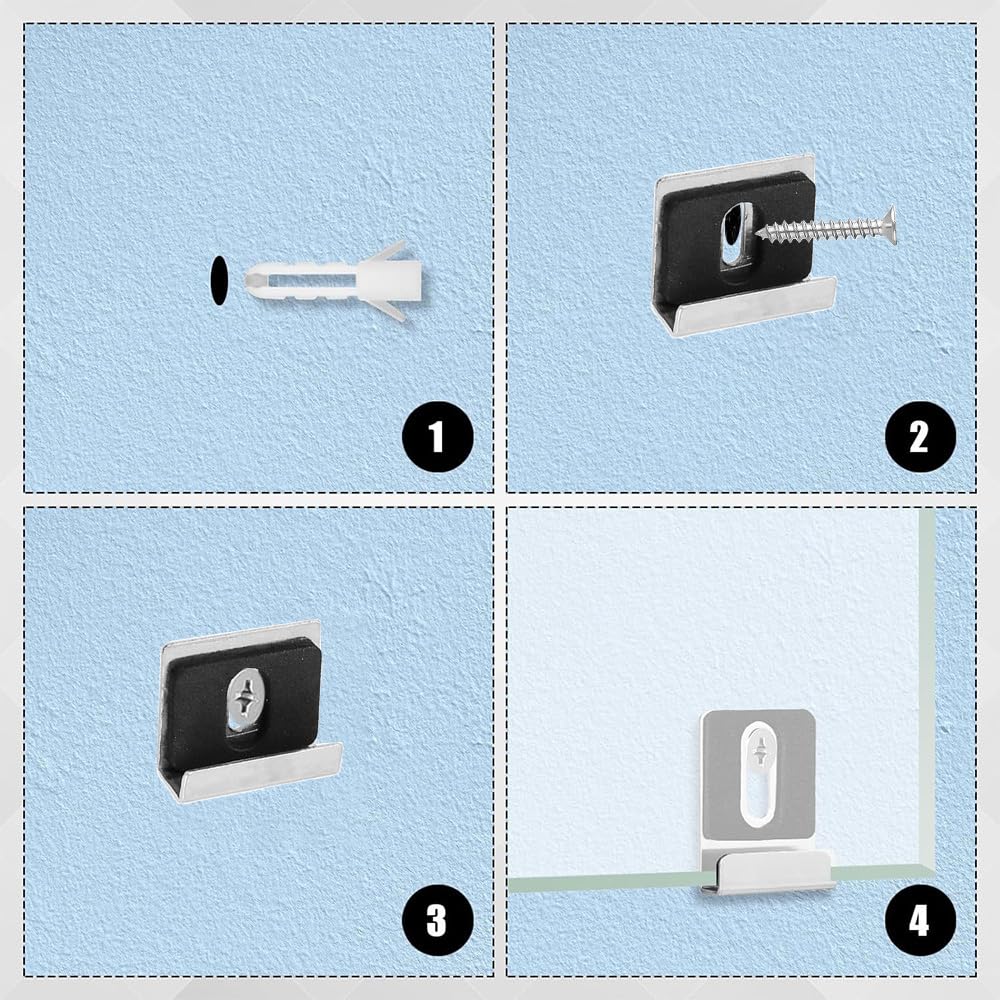 1

2

3

4