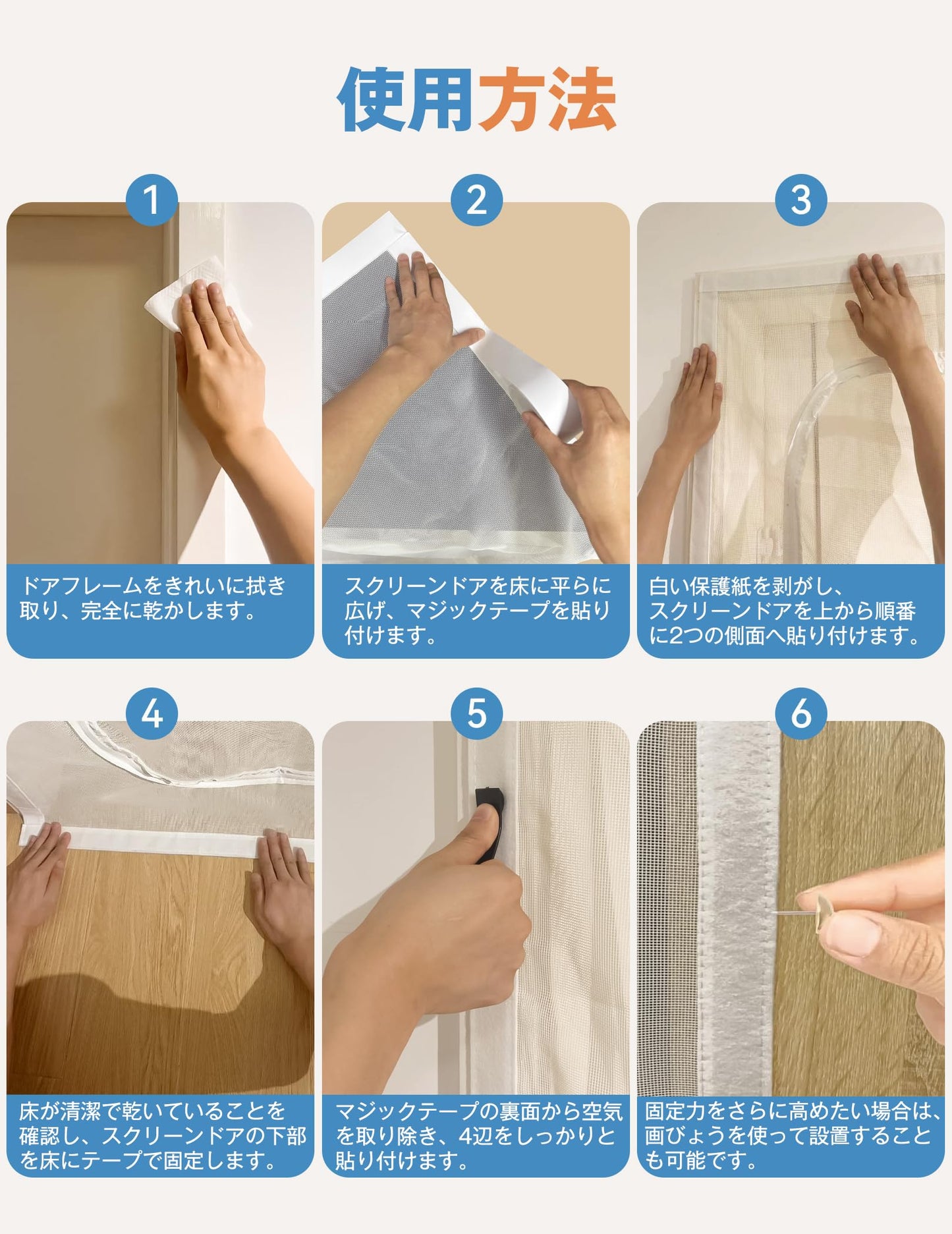 使用方法

1

ドアフレームをきれいに拭き取り、完全に乾かします。

2

スクリーンドアを床に平らに広げ、マジックテープを貼り付けます。

3

白い保護紙を剥がし、スクリーンドアを上から順番に2つの側面へ貼り付けます。

4

床が清潔で乾いていることを確認し、スクリーンドアの下部を床にテープで固定します。

5

マジックテープの裏面から空気を取り除き、4辺をしっかりと貼り付けます。

6

固定力をさらに高めたい場合は、画びょうを使って設置することも可能です。