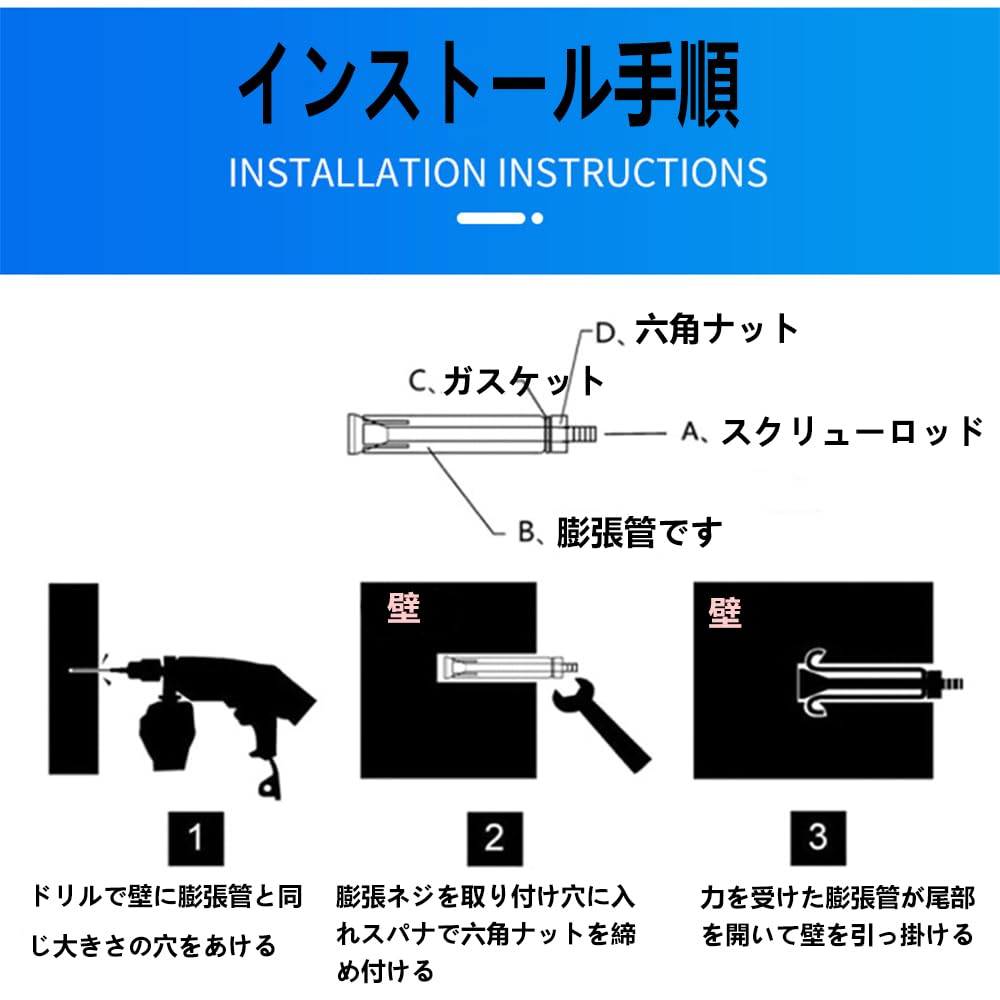 インストール手順

INSTALLATION INSTRUCTIONS

D、六角ナット

C、ガスケット

A、スクリューロッド

B、膨張管です

壁

壁

1

ドリルで壁に膨張管と同じ大きさの穴をあける

2

膨張ネジを取り付け穴に入れスパナで六角ナットを締め付ける

3

力を受けた膨張管が尾部を開いて壁を引っ掛ける