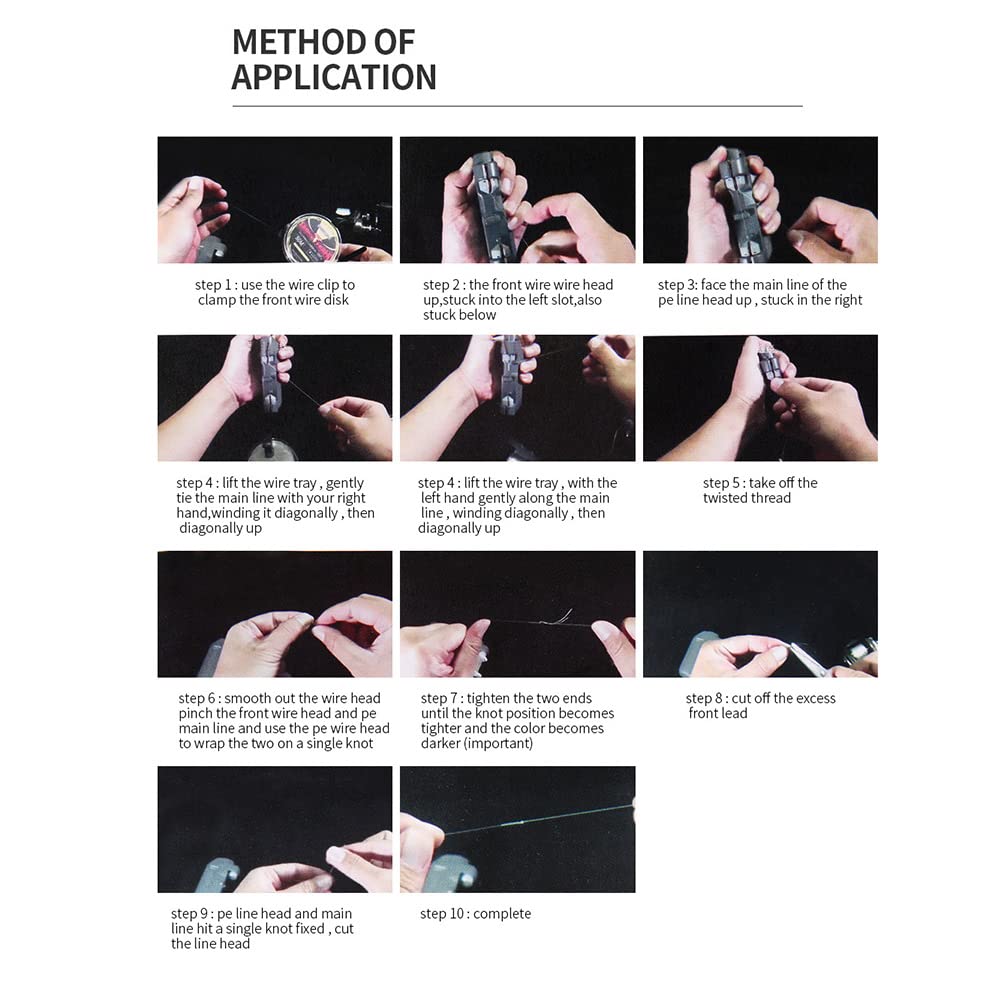 METHOD OF APPLICATION

step 1 : use the wire clip to clamp the front wire disk

step 2 : the front wire wire head up,stuck into the left slot,also stuck below

step 3: face the main line of the pe line head up , stuck in the right

step 4 : lift the wire tray , gently tie the main line with your right hand,winding it diagonally , then diagonally up

step 4 : lift the wire tray , with the left hand gently along the main line , winding diagonally , then diagonally up

step 5 : take off the twisted thread

step 6 : smooth out the wire head pinch the front wire head and pe main line and use the pe wire head to wrap the two on a single knot

step 7 : tighten the two ends until the knot position becomes tighter and the color becomes darker (important)

step 8 : cut off the excess front lead

step 9 : pe line head and main line hit a single knot fixed , cut the line head

step 10 : complete