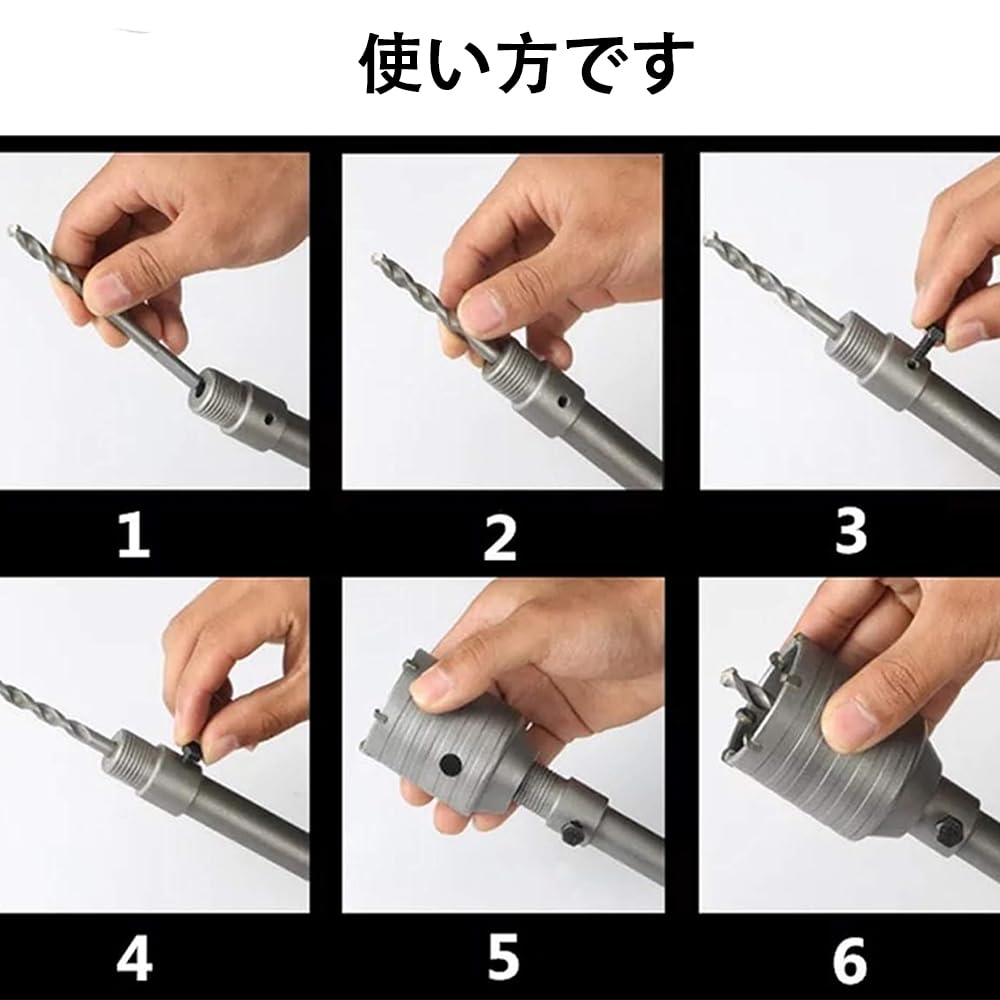 使い方です

1

2

3

4

5

6