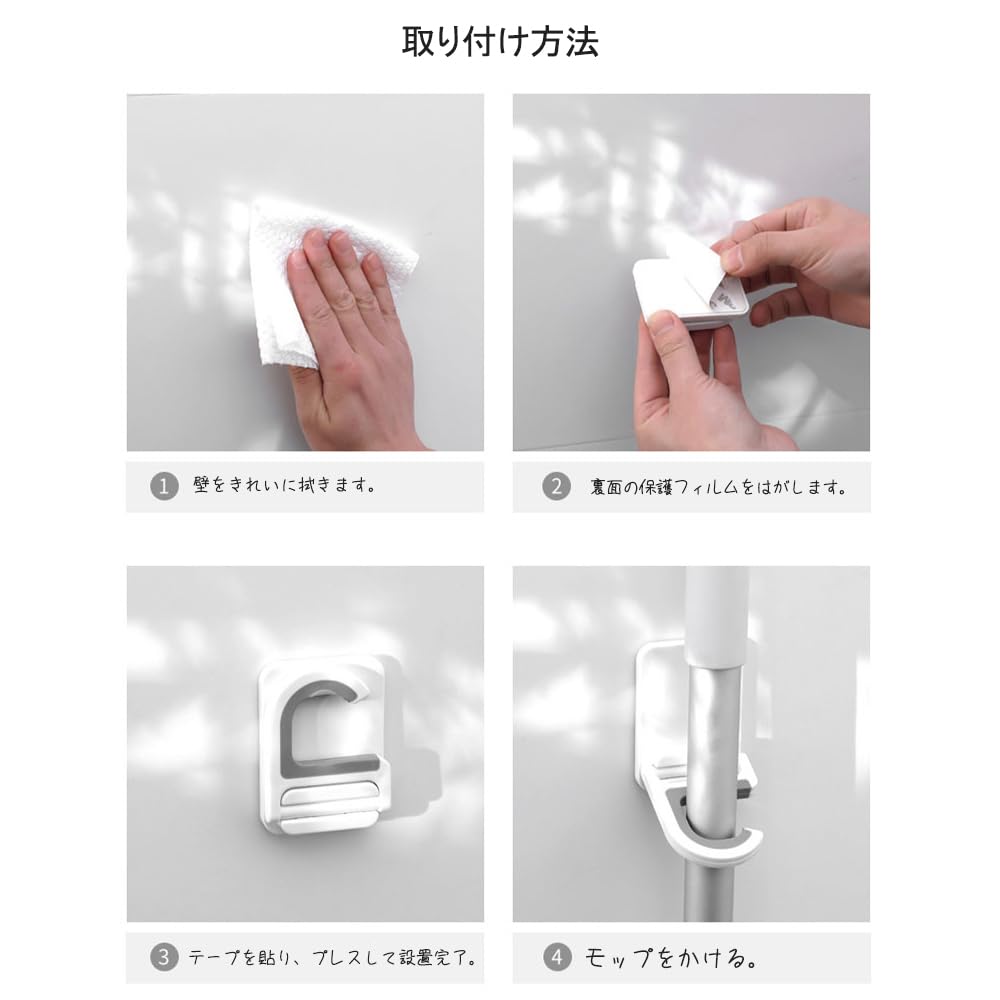 取り付け方法

1 壁をきれいに拭きます。

2 裏面の保護フィルムをはがします。

3 テープを貼り、プレスして設置完了。

4 モップをかける。