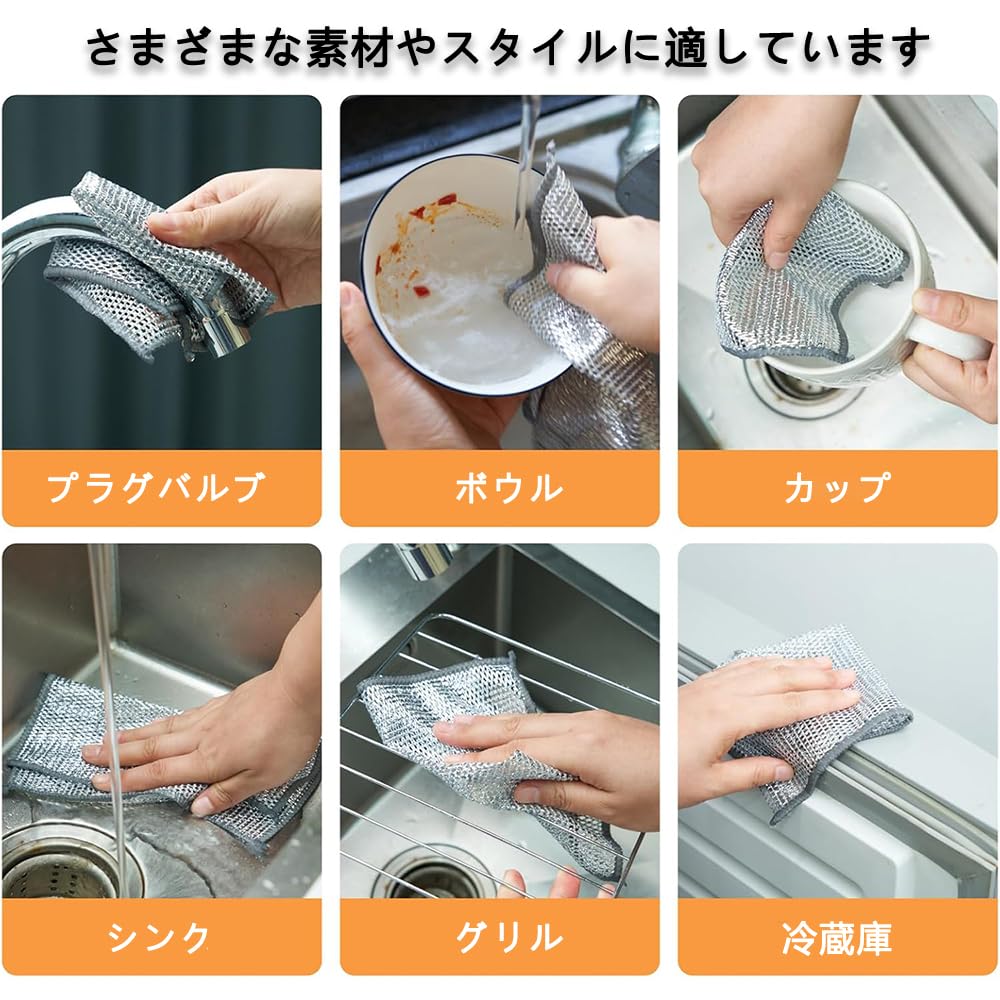 さまざまな素材やスタイルに適しています

プラグバルブ

ボウル

カップ

シンク

グリル

冷蔵庫