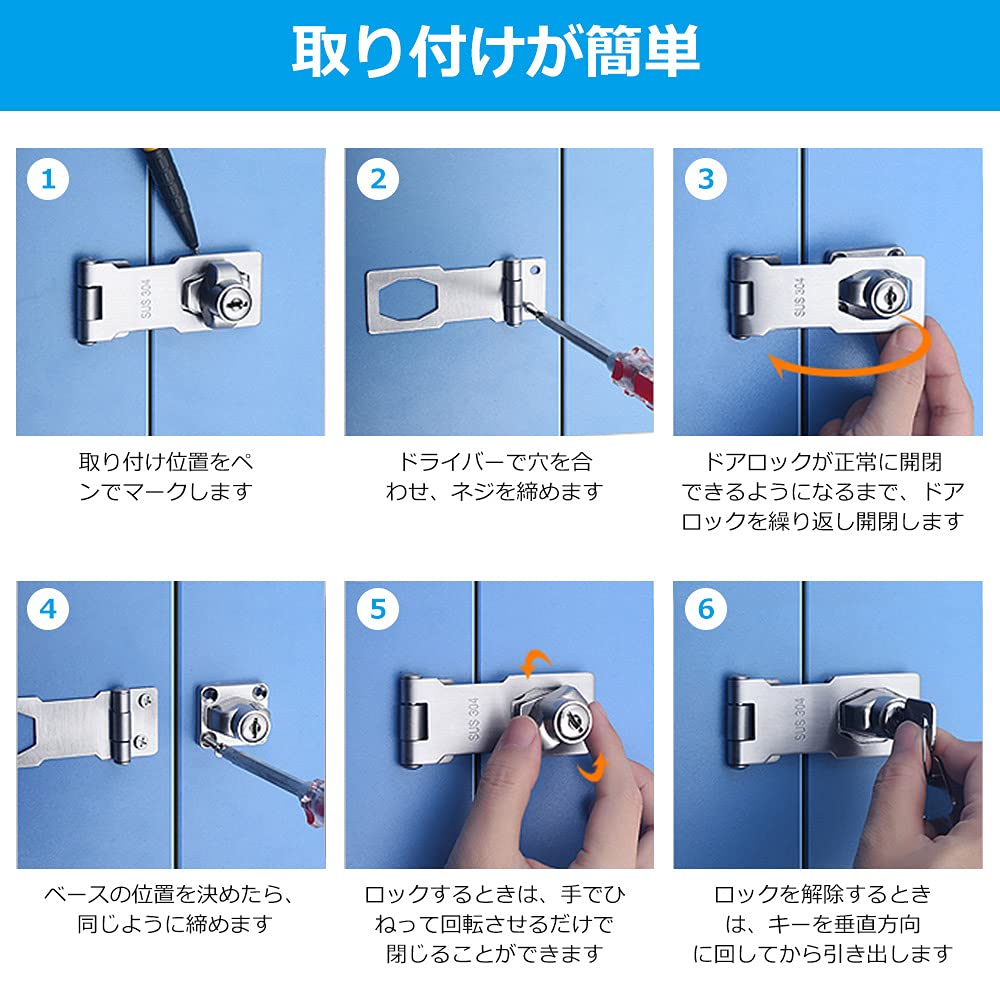 取り付けが簡単

1

SUS 304

取り付け位置をペンでマークします

2

ドライバーで穴を合わせ、ネジを締めます

3

SUS 304

ドアロックが正常に開閉できるようになるまで、ドアロックを繰り返し開閉します

4

ベースの位置を決めたら、同じように締めます

5

SUS 304

ロックするときは、手でひねって回転させるだけで閉じることができます

6

SUS 304

ロックを解除するときは、キーを垂直方向に回してから引き出します