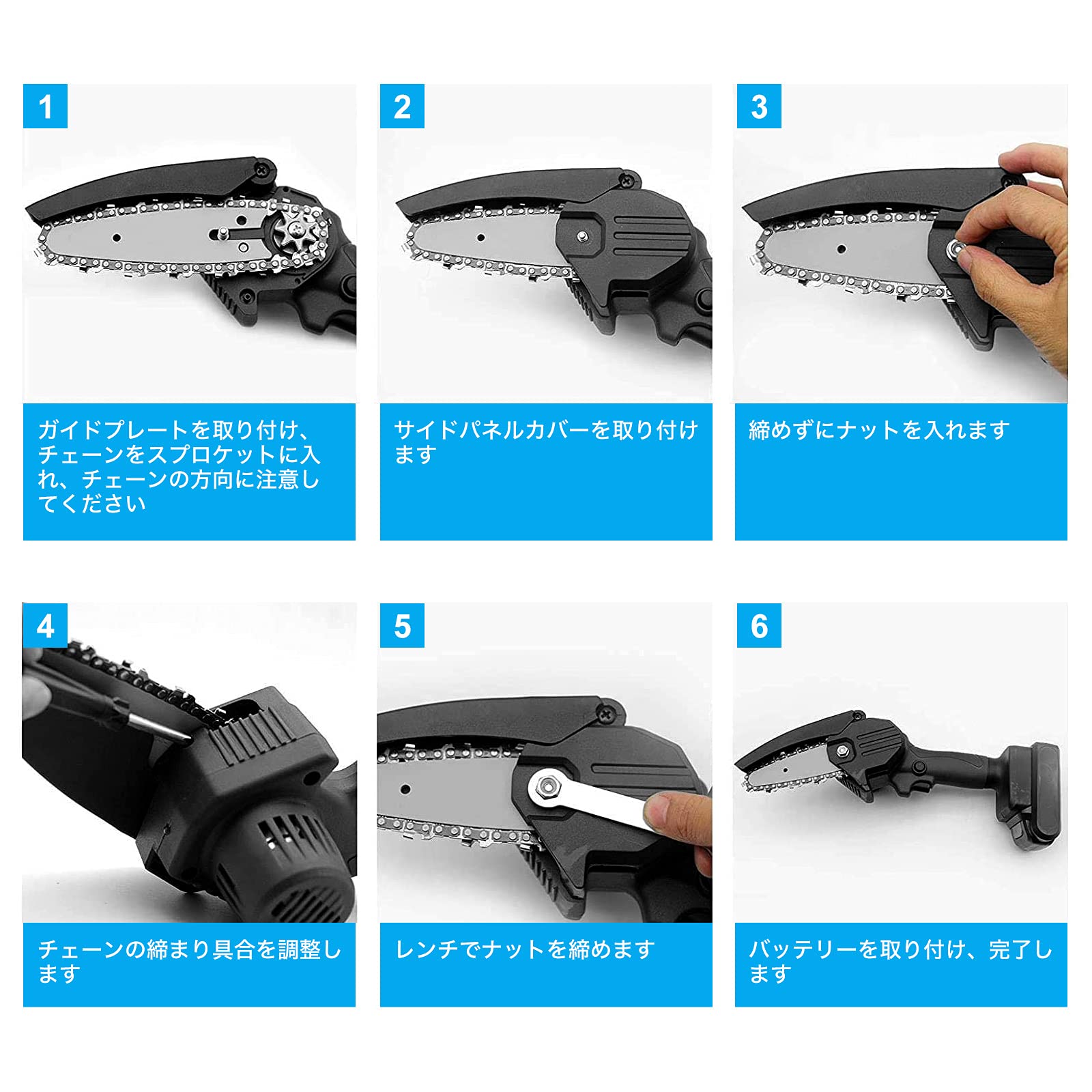 1

ガイドプレートを取り付け、チェーンをスプロケットに入れ、チェーンの方向に注意してください

2

サイドパネルカバーを取り付けます

3

締めずにナットを入れます

4

チェーンの締まり具合を調整します

5

レンチでナットを締めます

6

バッテリーを取り付け、完了します